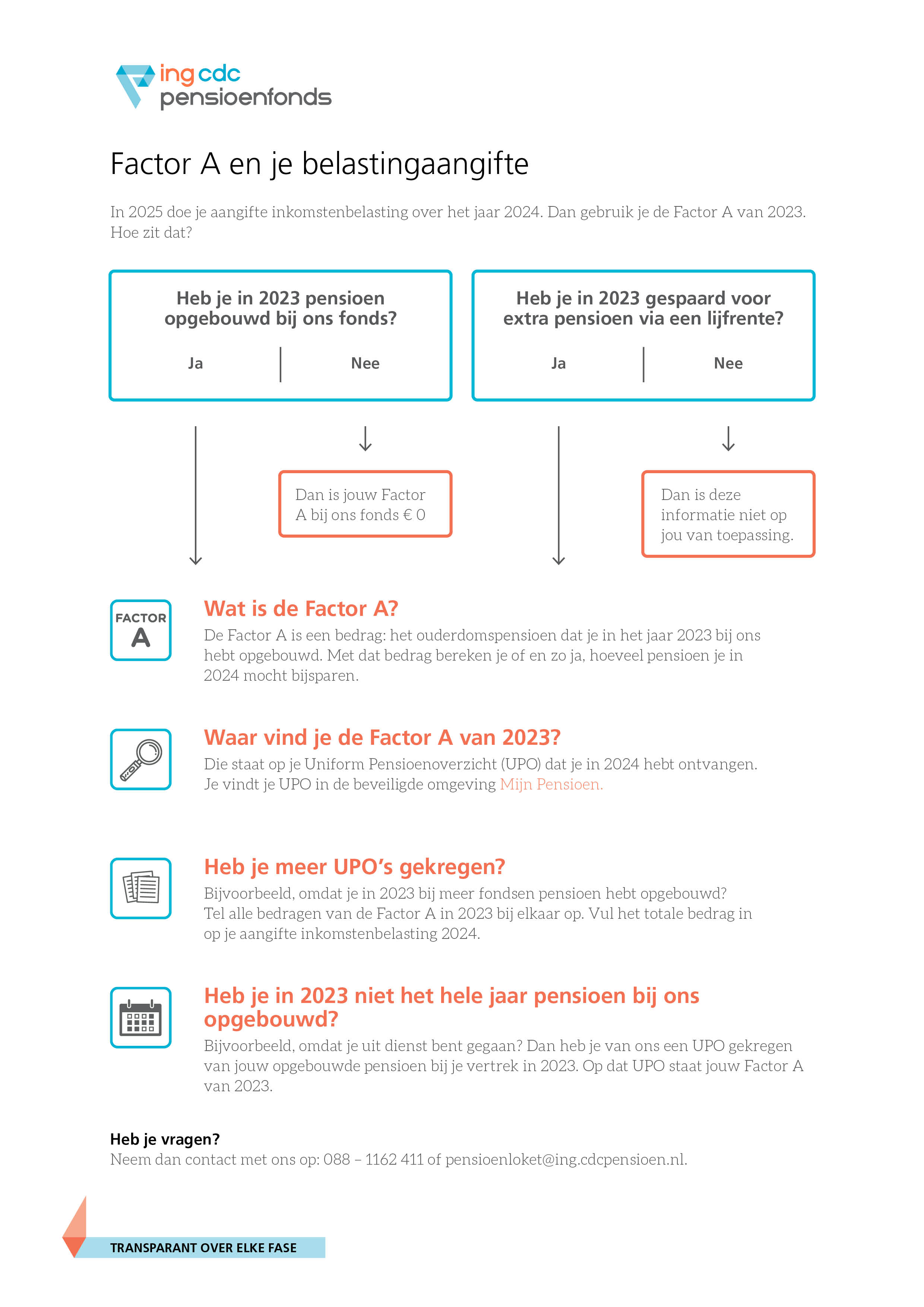 ing cdc pensioenfonds

Factor A en je belastingaangifte

In 2025 doe je aangifte inkomstenbelasting over het jaar 2024. Dan gebruik je de Factor A van 2023. Hoe zit dat?

Heb je in 2023 pensioen opgebouwd bij ons fonds?

Ja

Nee

Dan is jouw Factor A bij ons fonds € 0

Heb je in 2023 gespaard voor extra pensioen via een lijfrente?

Ja

Nee

Dan is deze informatie niet op jou van toepassing.

FACTOR A

Wat is de Factor A?

De Factor A is een bedrag: het ouderdomspensioen dat je in het jaar 2023 bij ons hebt opgebouwd. Met dat bedrag bereken je of en zo ja, hoeveel pensioen je in 2024 mocht bijsparen.

Waar vind je de Factor A van 2023?

Die staat op je Uniform Pensioenoverzicht (UPO) dat je in 2024 hebt ontvangen. Je vindt je UPO in de beveiligde omgeving Mijn Pensioen.

Heb je meer UPO's gekregen?

Bijvoorbeeld, omdat je in 2023 bij meer fondsen pensioen hebt opgebouwd? Tel alle bedragen van de Factor A in 2023 bij elkaar op. Vul het totale bedrag in op je aangifte inkomstenbelasting 2024.

Heb je in 2023 niet het hele jaar pensioen bij ons opgebouwd?

Bijvoorbeeld, omdat je uit dienst bent gegaan? Dan heb je van ons een UPO gekregen van jouw opgebouwde pensioen bij je vertrek in 2023. Op dat UPO staat jouw Factor A van 2023.

Heb je vragen?

Neem dan contact met ons op: 088 – 1162 411 of pensioenloket@ing.cdcpensioen.nl.

TRANSPARANT OVER ELKE FASE